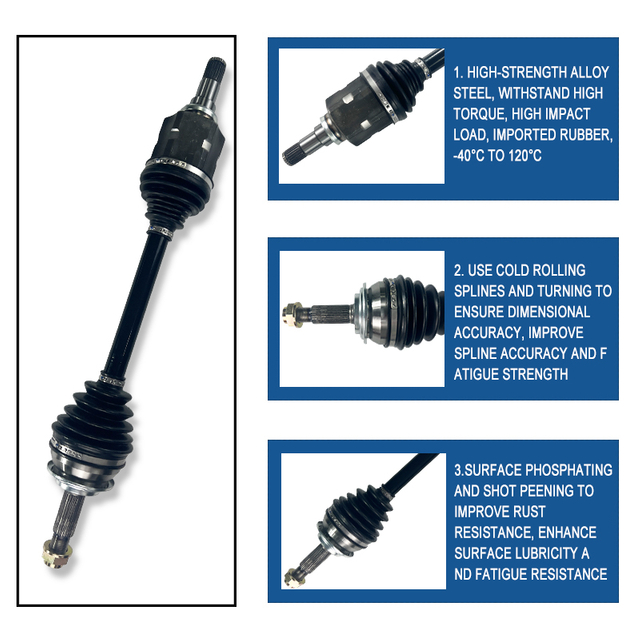 1. HIGH-STRENGTH ALLOY STEEL, WITHSTAND HIGH TORQUE, HIGH IMPACT LOAD, IMPORTED RUBBER, -40°C TO 120°C

2. USE COLD ROLLING SPLINES AND TURNING TO ENSURE DIMENSIONAL ACCURACY, IMPROVE SPLINE ACCURACY AND F ATIGUE STRENGTH

3.SURFACE PHOSPHATING AND SHOT PEENING TO IMPROVE RUST RESISTANCE, ENHANCE SURFACE LUBRICITY A ND FATIGUE RESISTANCE